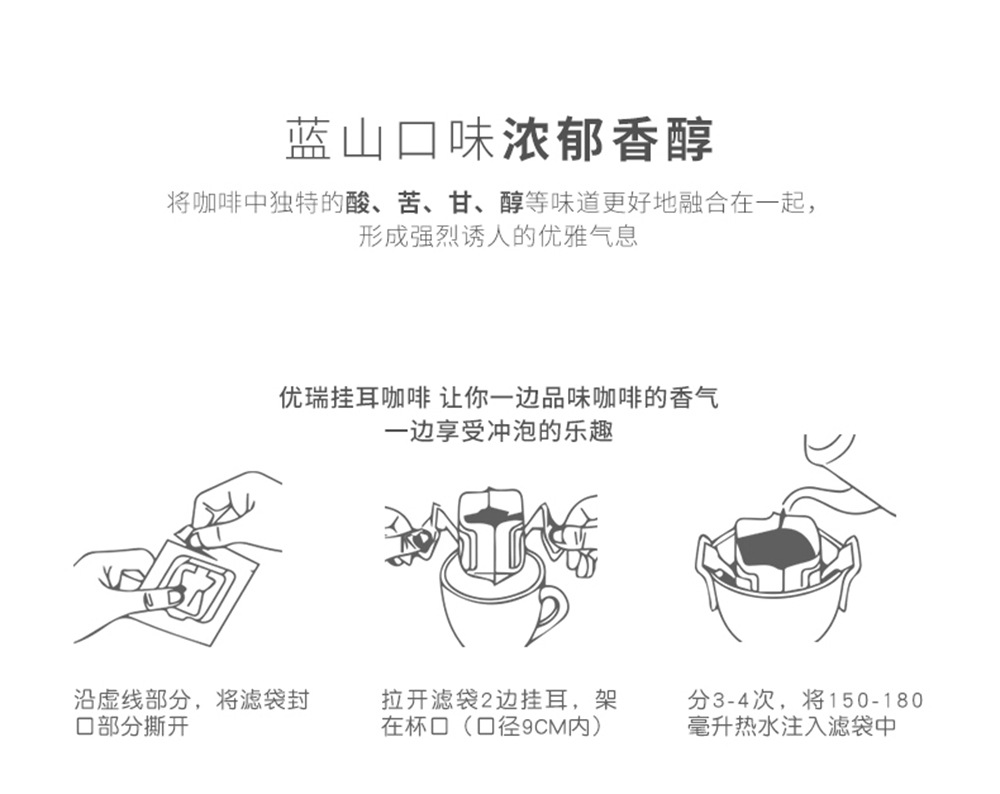 蓝山口味浓郁香醇

将咖啡中独特的酸、苦、甘、醇等味道更好地融合在一起，形成强烈诱人的优雅气息

优瑞挂耳咖啡 让你一边品味咖啡的香气
一边享受冲泡的乐趣

沿虚线部分，将滤袋封口部分撕开

拉开滤袋2边挂耳，架在杯口（口径9CM内）

分3-4次，将150-180毫升热水注入滤袋中