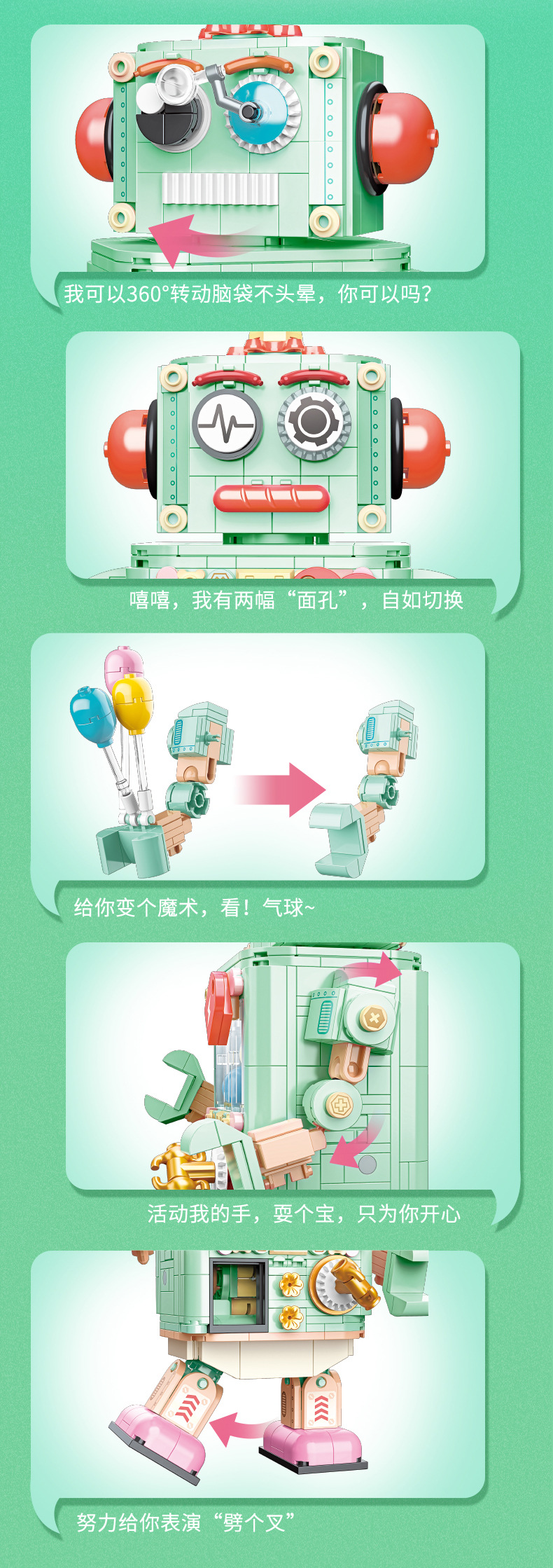 我可以360°转动脑袋不头晕，你可以吗？

嘻嘻，我有两幅“面孔”，自如切换

给你变个魔术，看！气球~

活动我的手，耍个宝，只为你开心

努力给你表演“劈个叉”