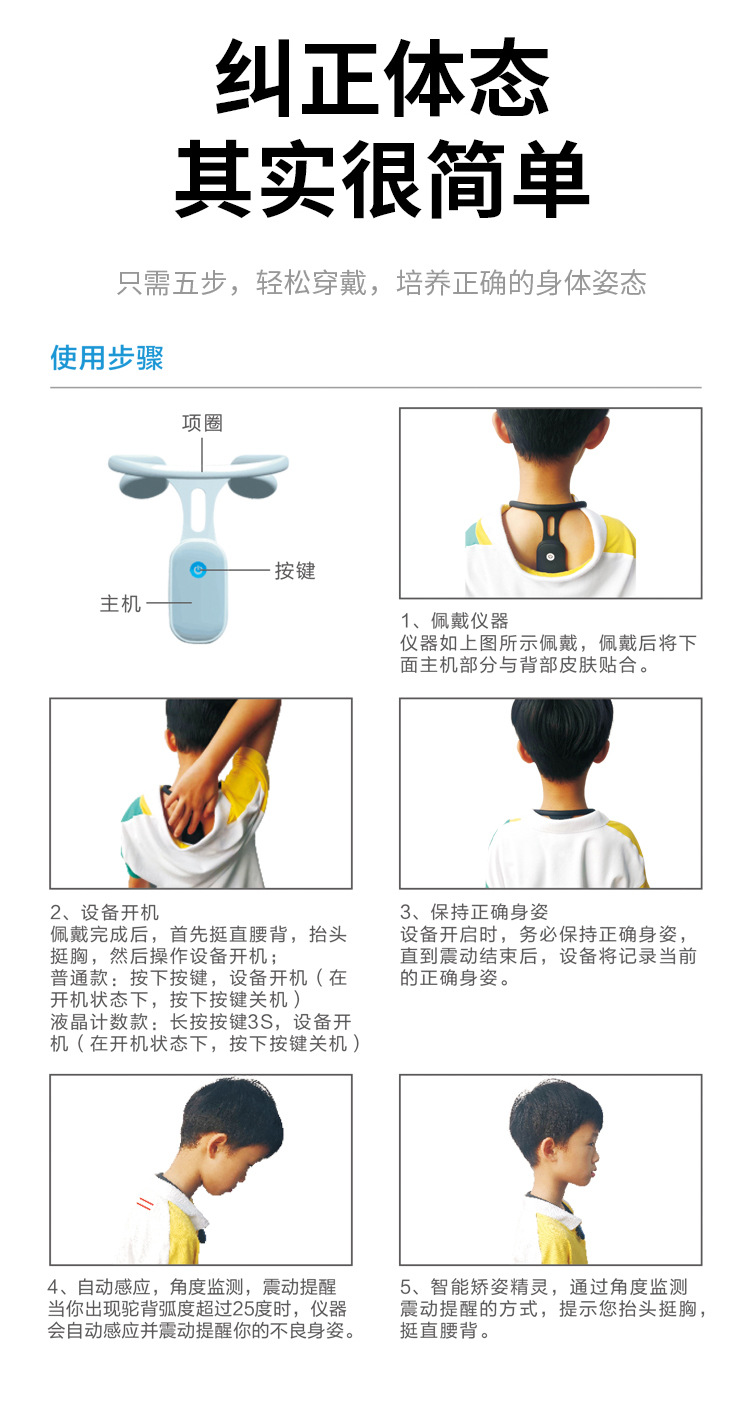 纠正体态
其实很简单

只需五步，轻松穿戴，培养正确的身体姿态

使用步骤

项圈
按键
主机

1、佩戴仪器
仪器如上图所示佩戴，佩戴后将下面主机部分与背部皮肤贴合。

2、设备开机
佩戴完成后，首先挺直腰背，抬头挺胸，然后操作设备开机；
普通款：按下按键，设备开机（在开机状态下，按下按键关机）
液晶计数款：长按按键3S，设备开机（在开机状态下，按下按键关机）

3、保持正确身姿
设备开启时，务必保持正确身姿，直到震动结束后，设备将记录当前的正确身姿。

4、自动感应，角度监测，震动提醒
当你出现驼背弧度超过25度时，仪器会自动感应并震动提醒你的不良身姿。

5、智能矫姿精灵，通过角度监测震动提醒的方式，提示您抬头挺胸，挺直腰背。