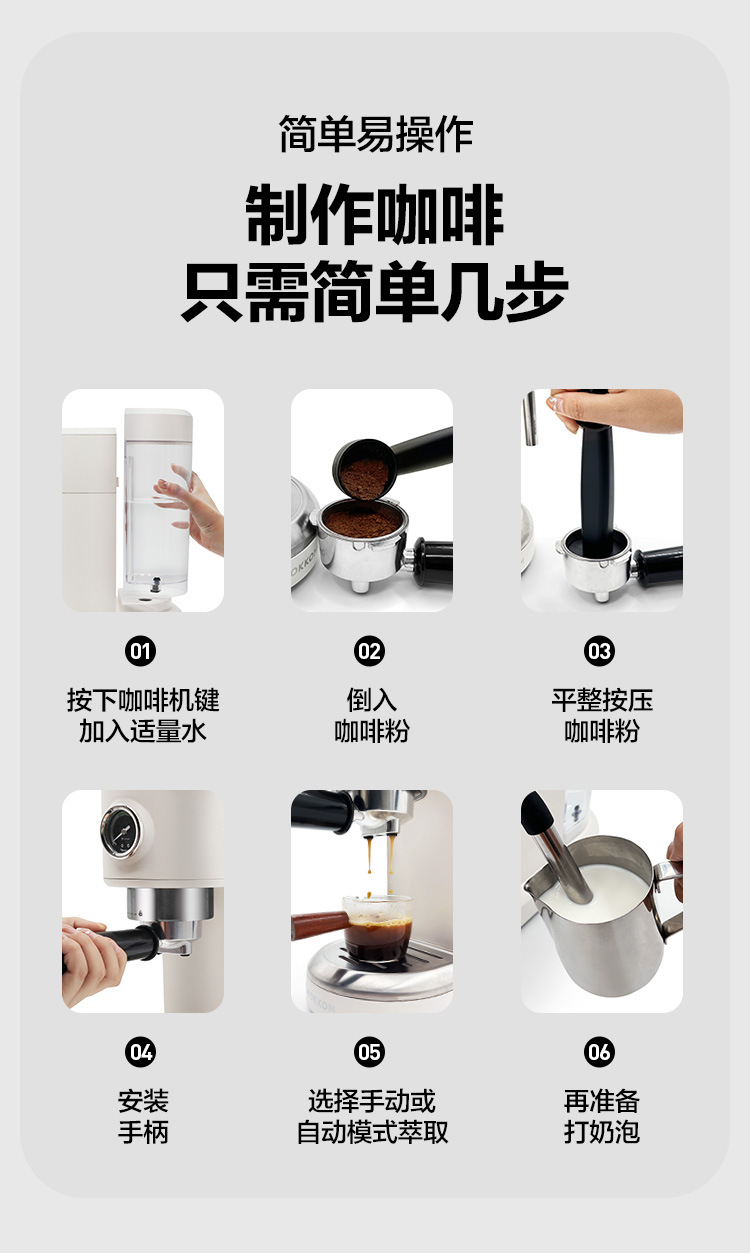 简单易操作

制作咖啡
只需简单几步

01
按下咖啡机键
加入适量水

02
倒入
咖啡粉

03
平整按压
咖啡粉

04
安装
手柄

05
选择手动或
自动模式萃取

06
再准备
打奶泡