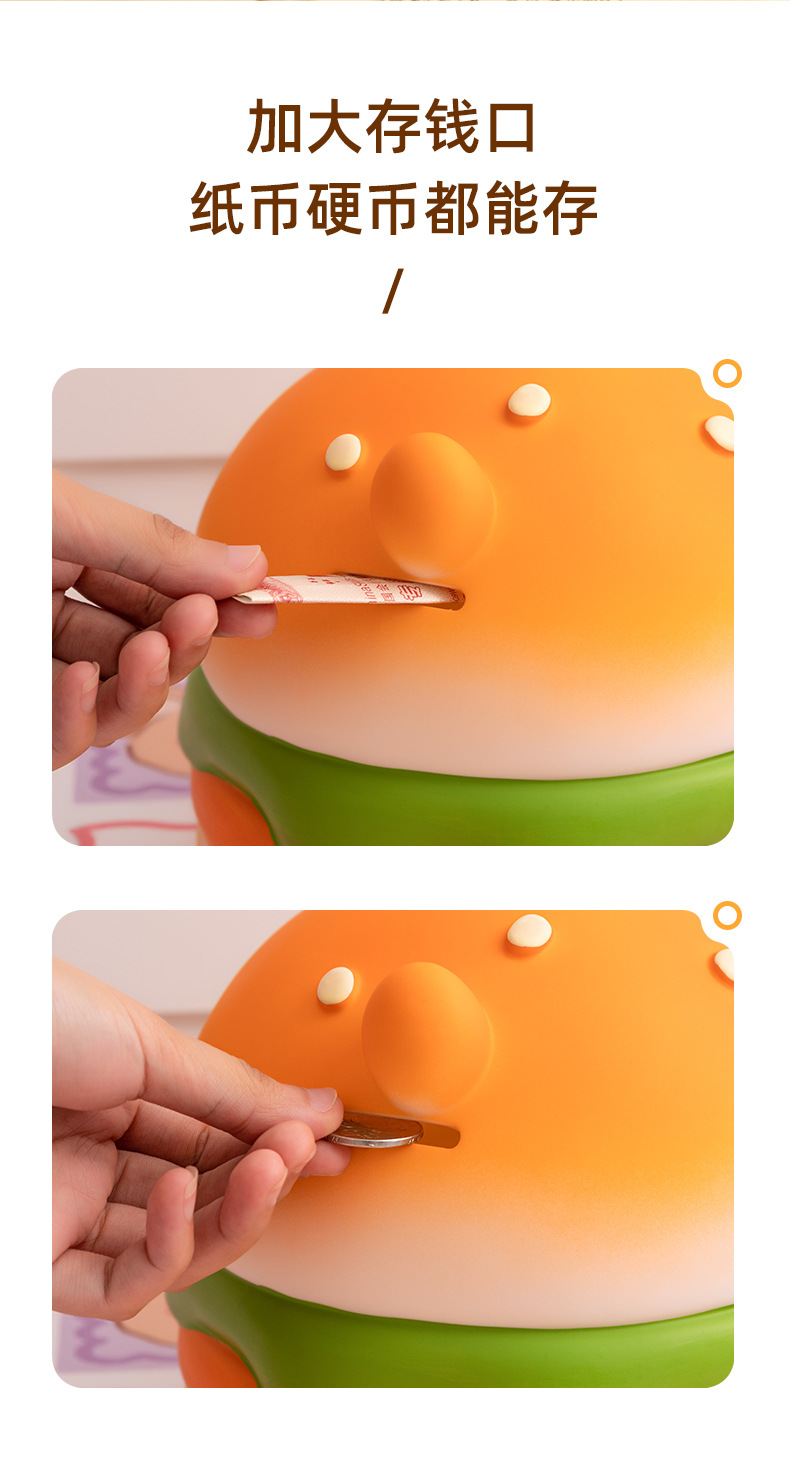 加大存钱口
纸币硬币都能存
/