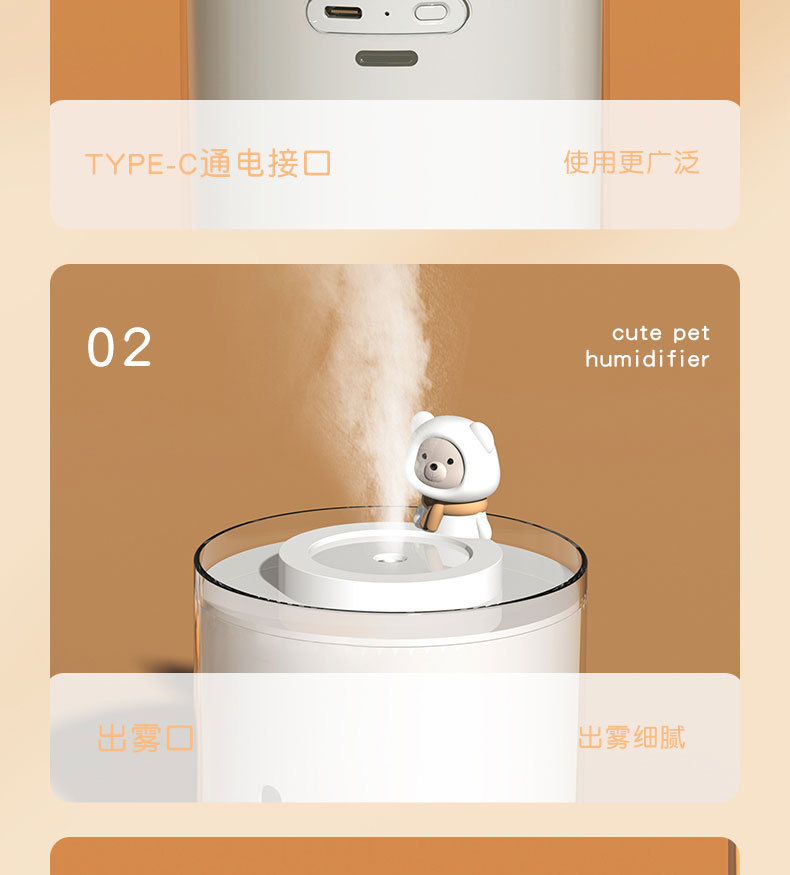 TYPE-C通电接口

使用更广泛

02

cute pet humidifier

出雾口

出雾细腻