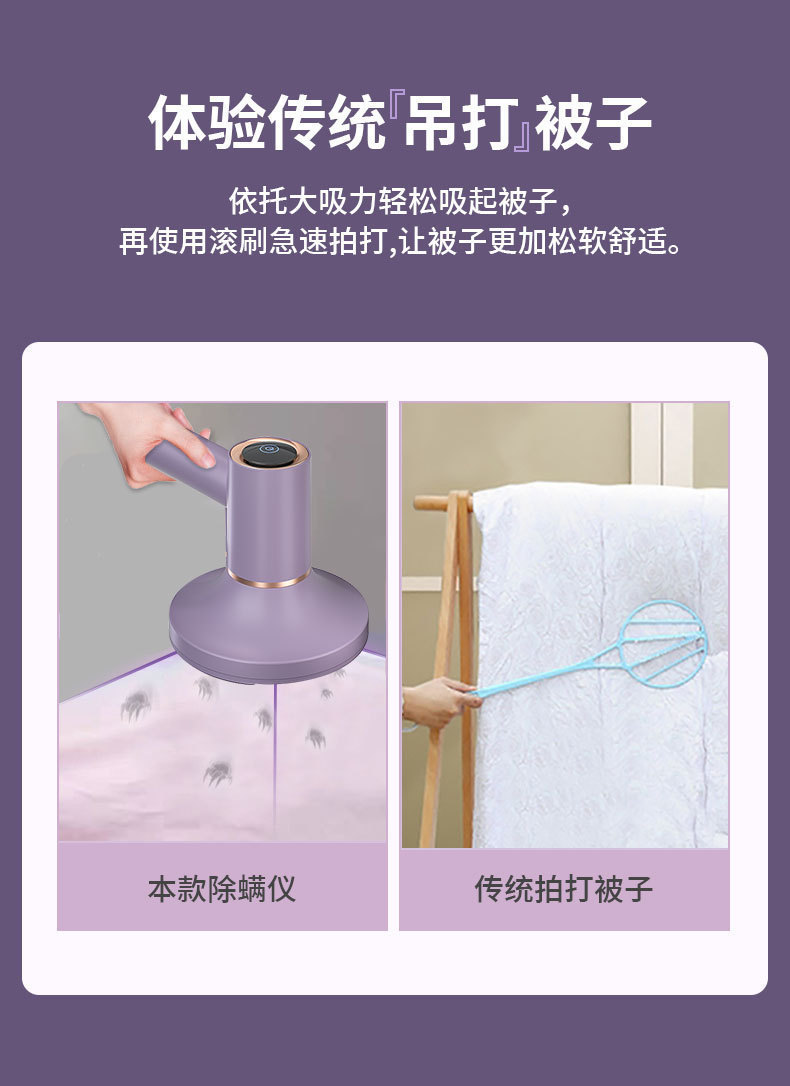 体验传统『吊打』被子

依托大吸力轻松吸起被子，
再使用滚刷急速拍打,让被子更加松软舒适。

本款除螨仪

传统拍打被子