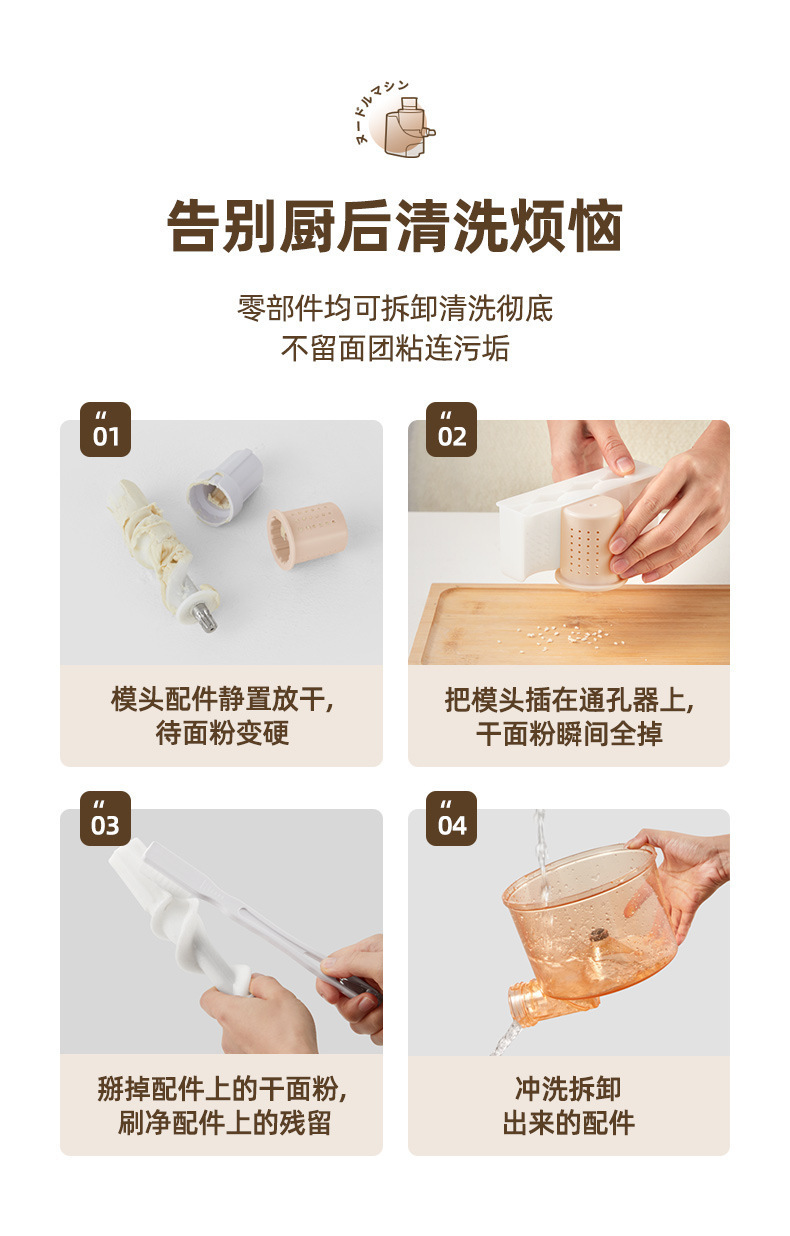 ヌードルマシン

告别厨后清洗烦恼

零部件均可拆卸清洗彻底
不留面团粘连污垢

01

模头配件静置放干,
待面粉变硬

02

把模头插在通孔器上,
干面粉瞬间全掉

03

掰掉配件上的干面粉,
刷净配件上的残留

04

冲洗拆卸
出来的配件