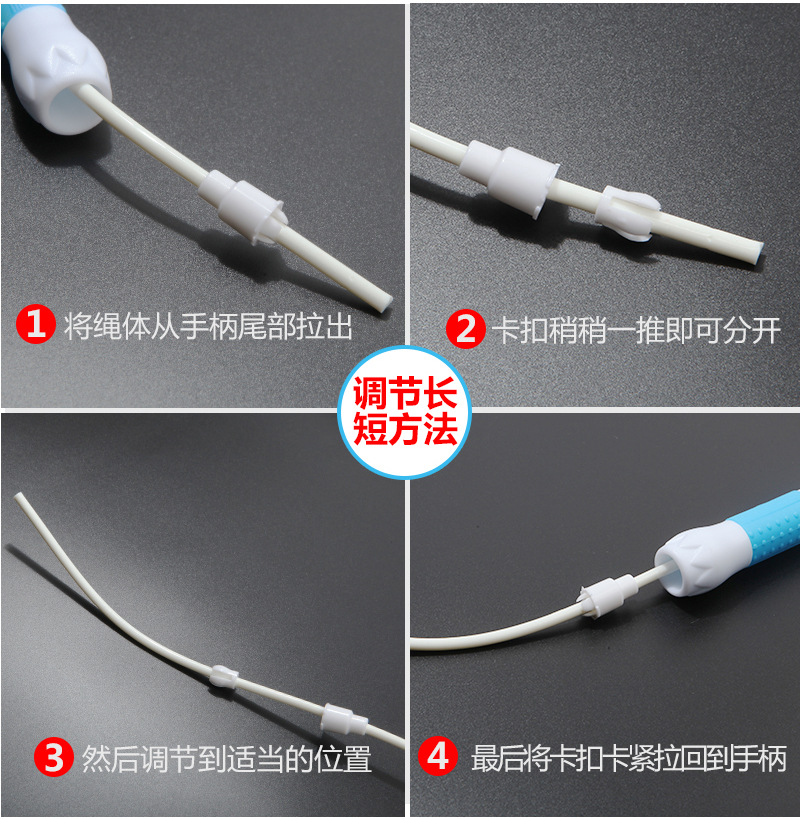 1 将绳体从手柄尾部拉出

2 卡扣稍稍一推即可分开

调节长短方法

3 然后调节到适当的位置

4 最后将卡扣卡紧拉回到手柄