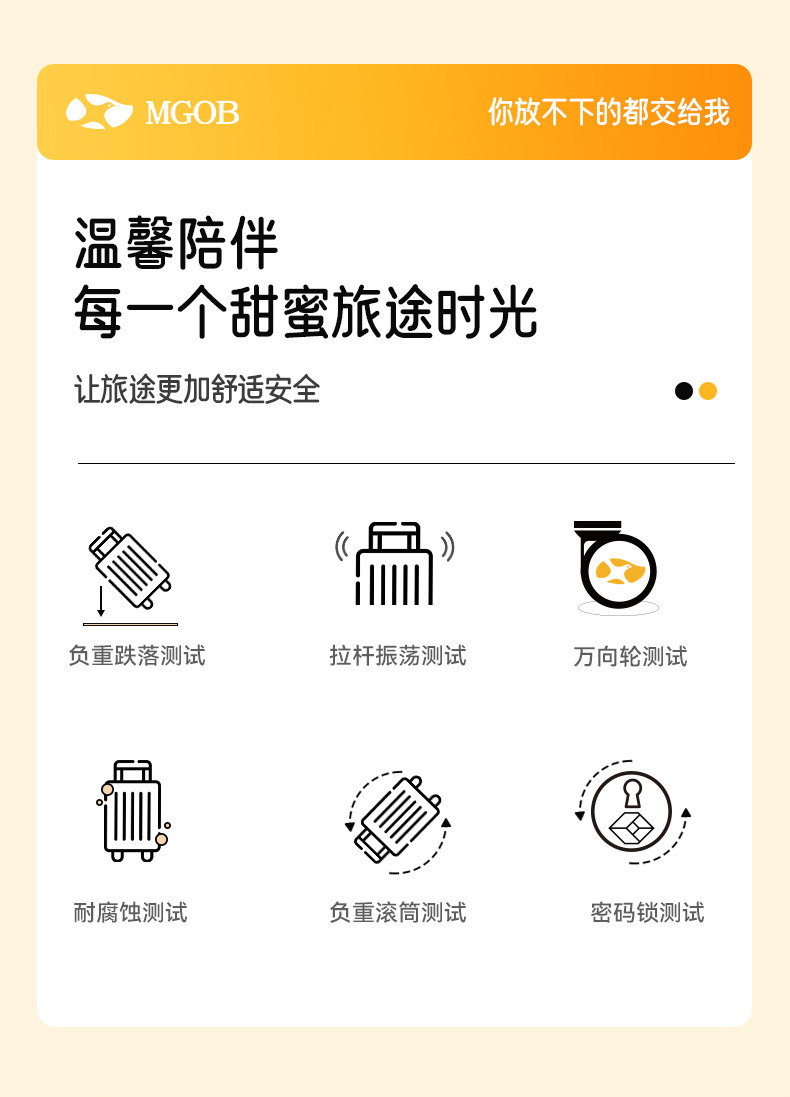 MGOB

你放不下的都交给我

温馨陪伴
每一个甜蜜旅途时光

让旅途更加舒适安全

负重跌落测试

拉杆振荡测试

万向轮测试

耐腐蚀测试

负重滚筒测试

密码锁测试