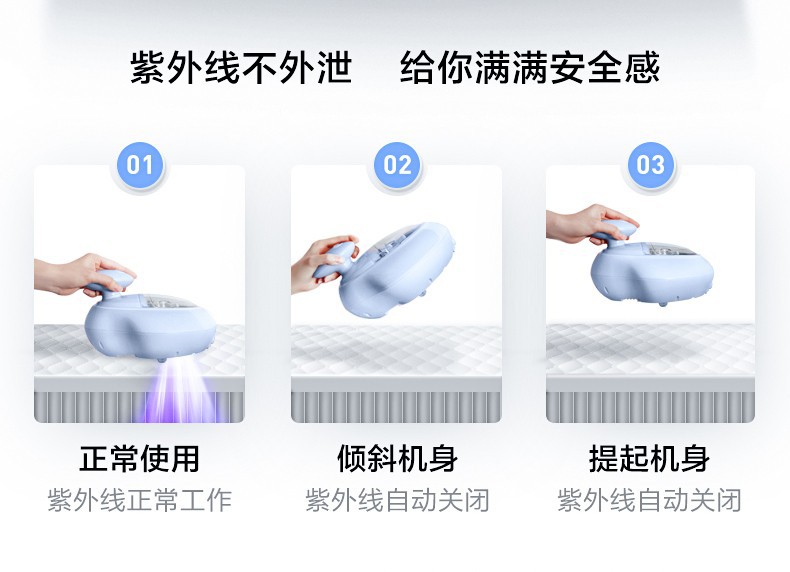 紫外线不外泄　给你满满安全感

01

正常使用
紫外线正常工作

02

倾斜机身
紫外线自动关闭

03

提起机身
紫外线自动关闭