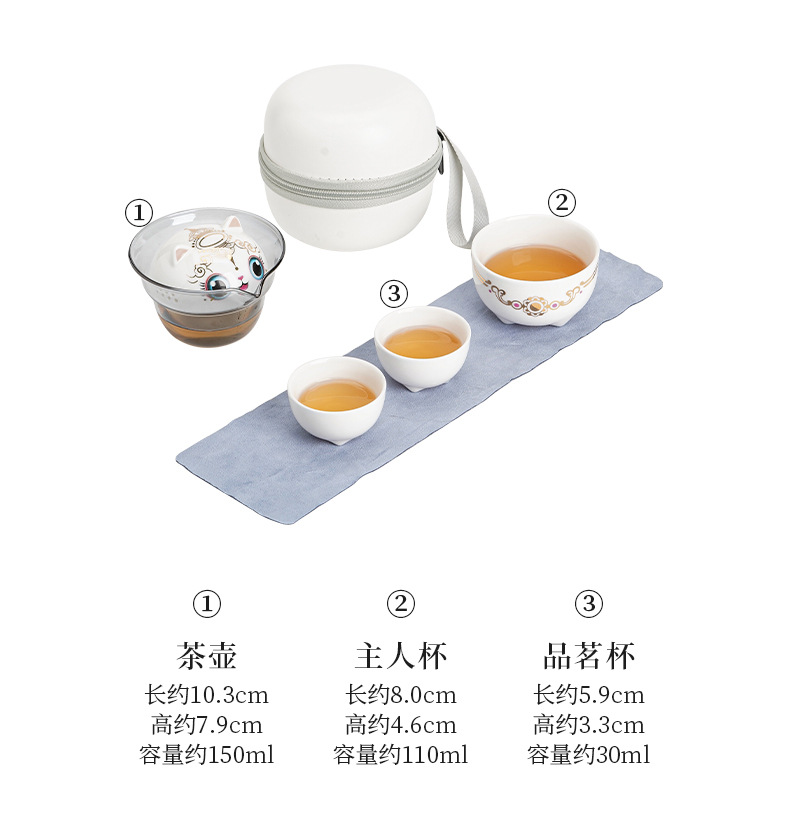 ①

②

③

①
茶壶
长约10.3cm
高约7.9cm
容量约150ml

②
主人杯
长约8.0cm
高约4.6cm
容量约110ml

③
品茗杯
长约5.9cm
高约3.3cm
容量约30ml