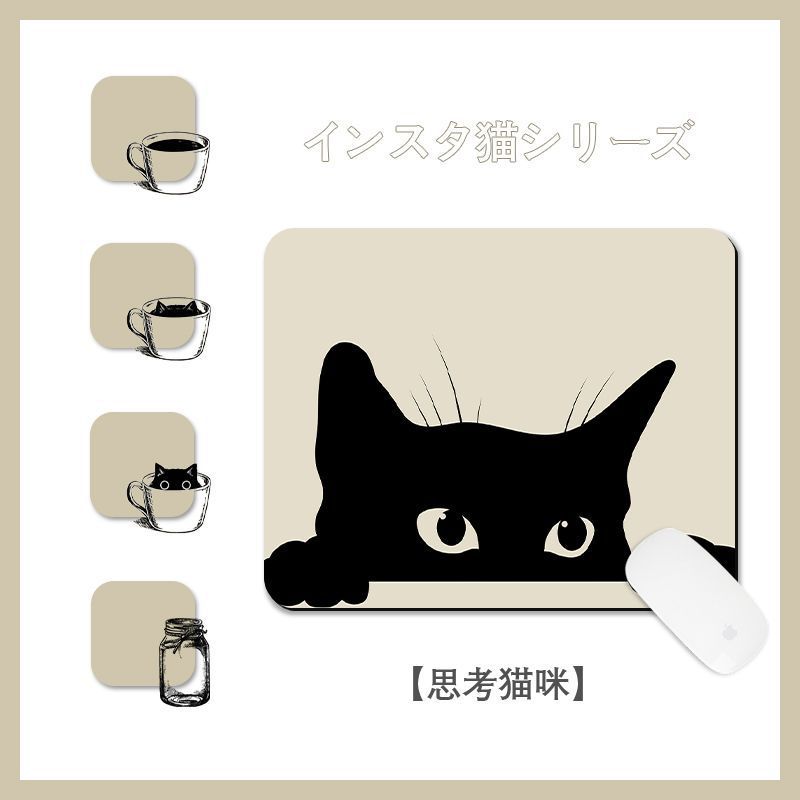 インスタ猫シリーズ

【思考猫咪】