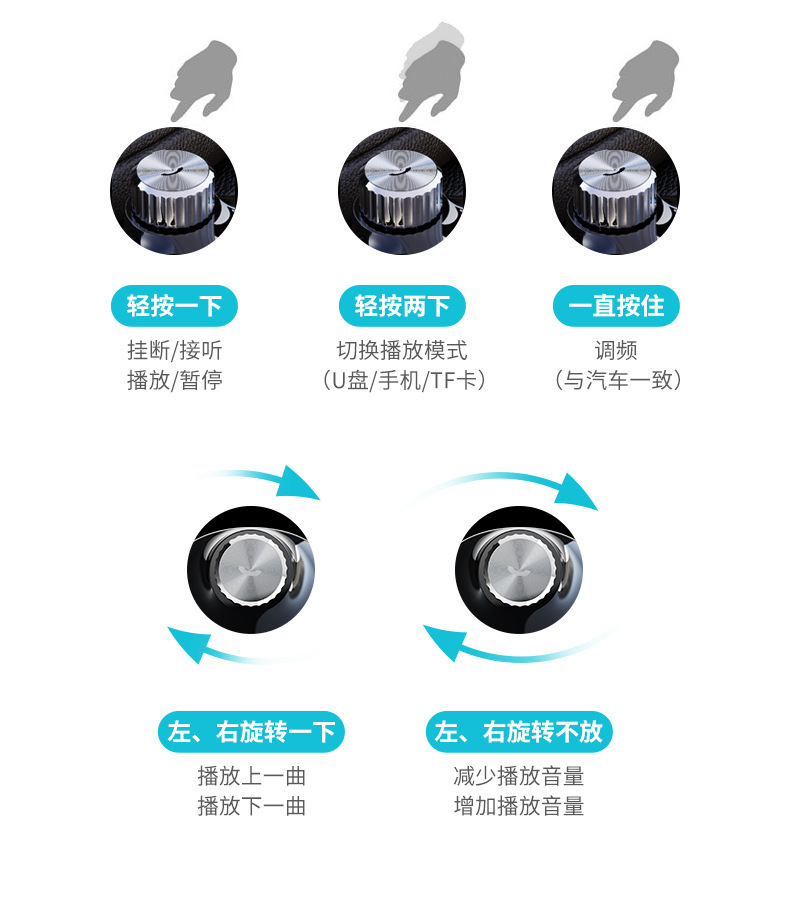 轻按一下
挂断/接听
播放/暂停

轻按两下
切换播放模式
（U盘/手机/TF卡）

一直按住
调频
（与汽车一致）

左、右旋转一下
播放上一曲
播放下一曲

左、右旋转不放
减少播放音量
增加播放音量