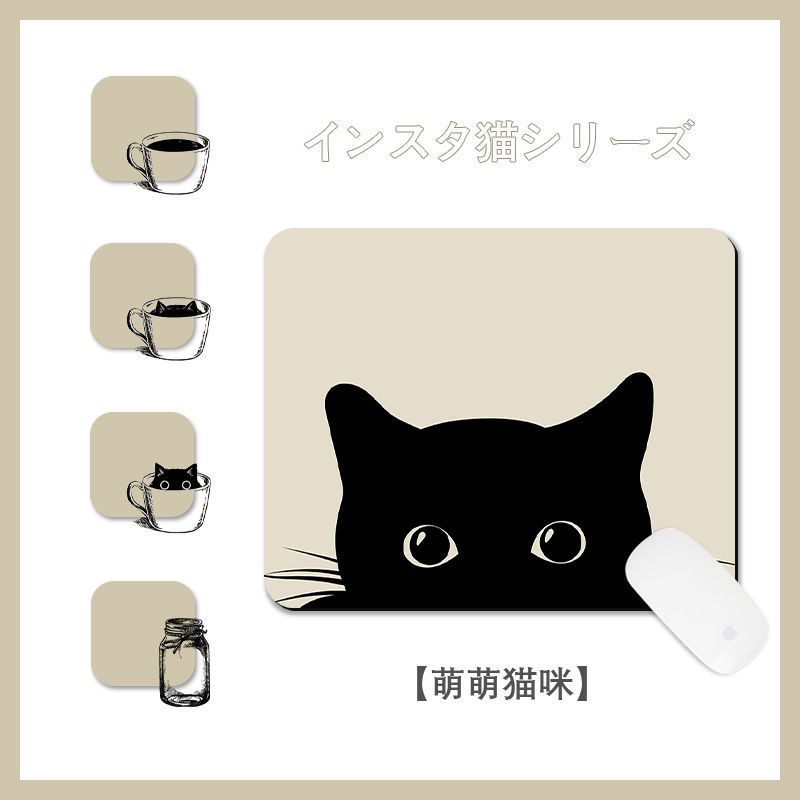 インスタ猫シリーズ

【萌萌猫咪】