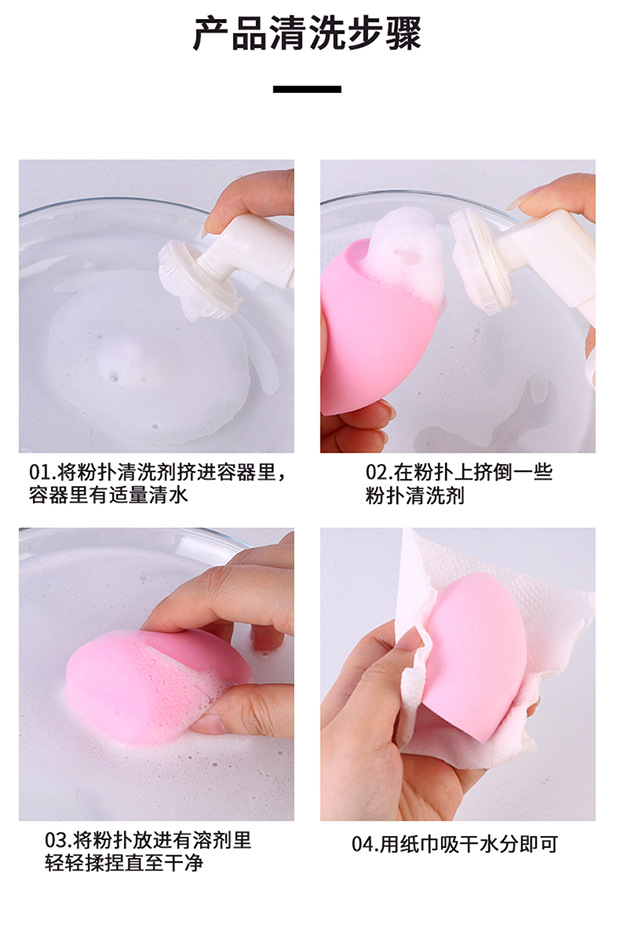 产品清洗步骤

01.将粉扑清洗剂挤进容器里，容器里有适量清水

02.在粉扑上挤倒一些粉扑清洗剂

03.将粉扑放进有溶剂里轻轻揉捏直至干净

04.用纸巾吸干水分即可