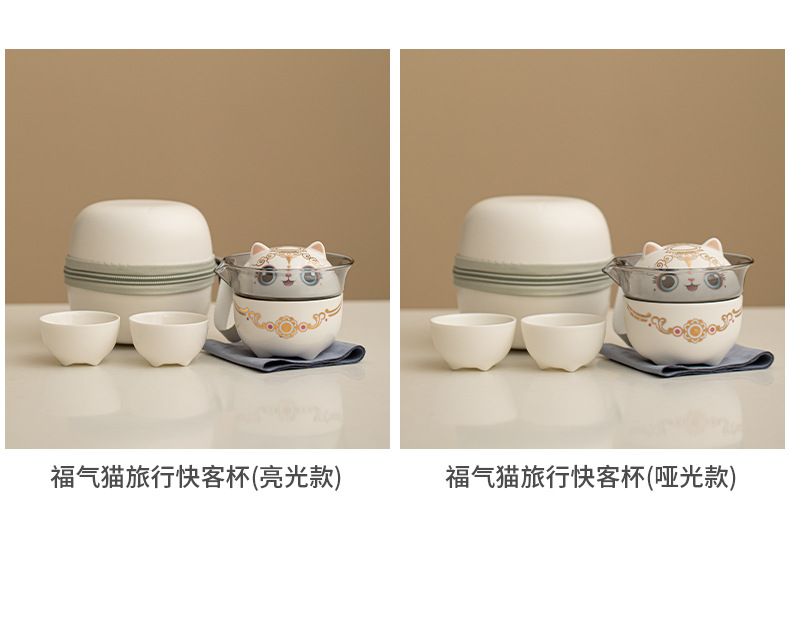 福气猫旅行快客杯(亮光款)

福气猫旅行快客杯(哑光款)