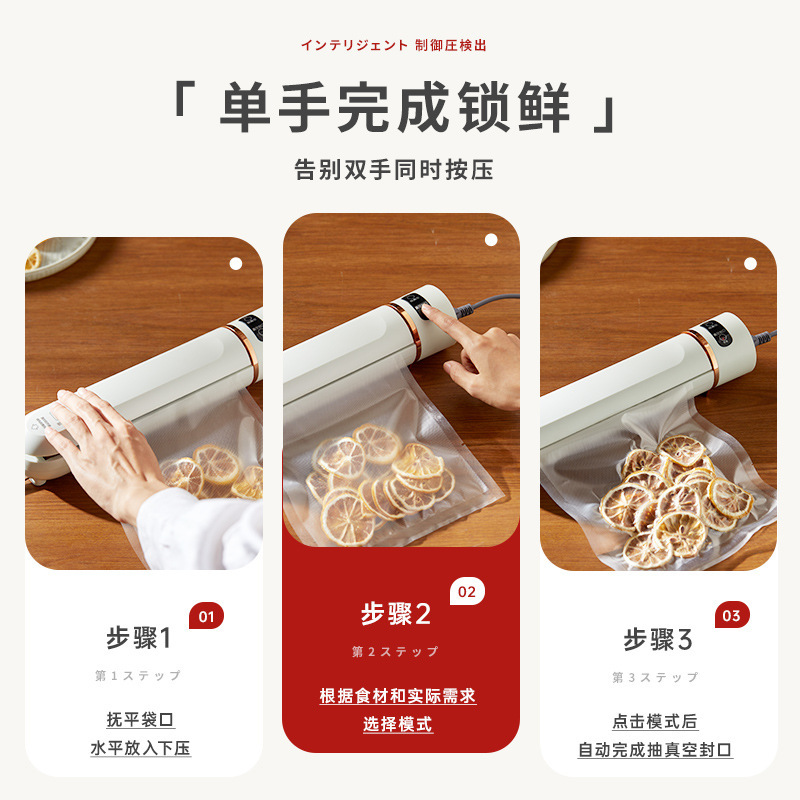 インテリジェント 制御圧検出

「 单手完成锁鲜 」

告别双手同时按压

01

步骤1

第1ステップ

抚平袋口
水平放入下压

02

步骤2

第2ステップ

根据食材和实际需求
选择模式

03

步骤3

第3ステップ

点击模式后
自动完成抽真空封口