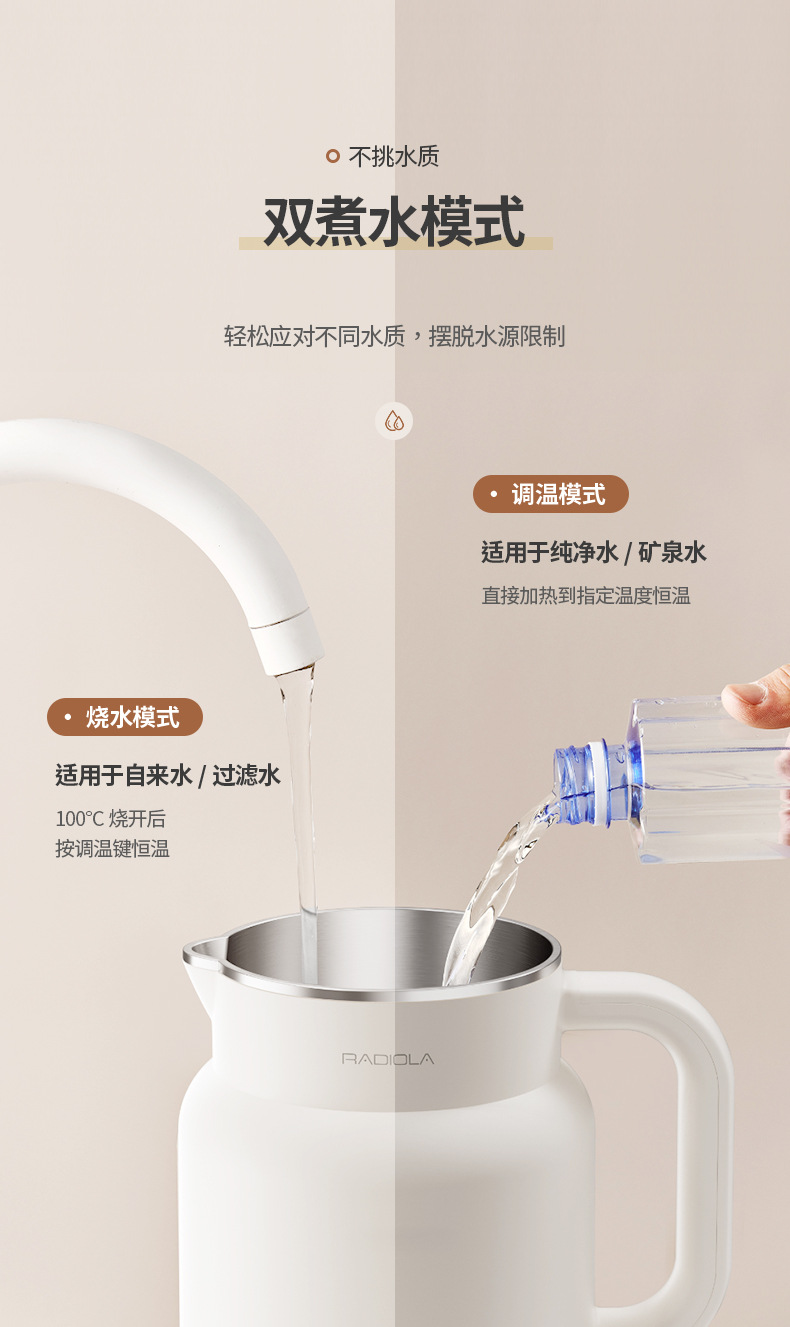 不挑水质

双煮水模式

轻松应对不同水质，摆脱水源限制

• 调温模式

适用于纯净水 / 矿泉水

直接加热到指定温度恒温

• 烧水模式

适用于自来水 / 过滤水

100°C 烧开后
按调温键恒温

RADIOLA