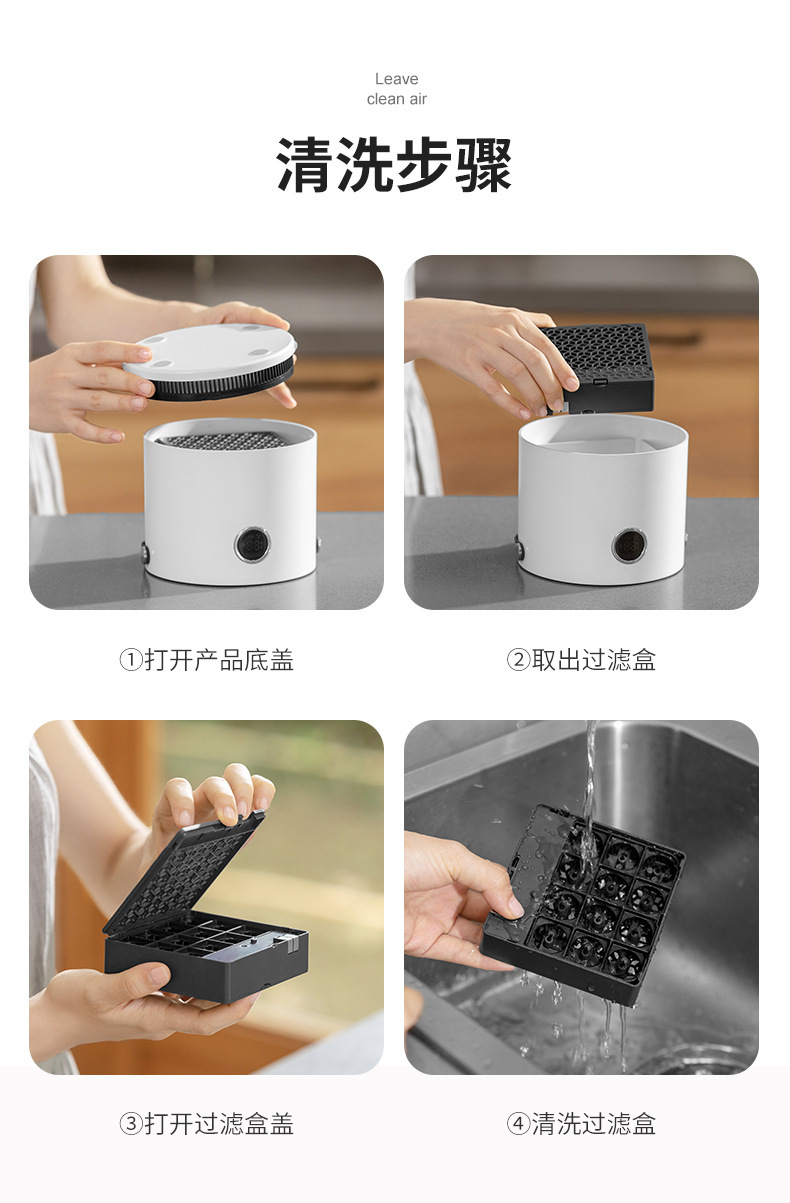 Leave
clean air

清洗步骤

①打开产品底盖

②取出过滤盒

③打开过滤盒盖

④清洗过滤盒