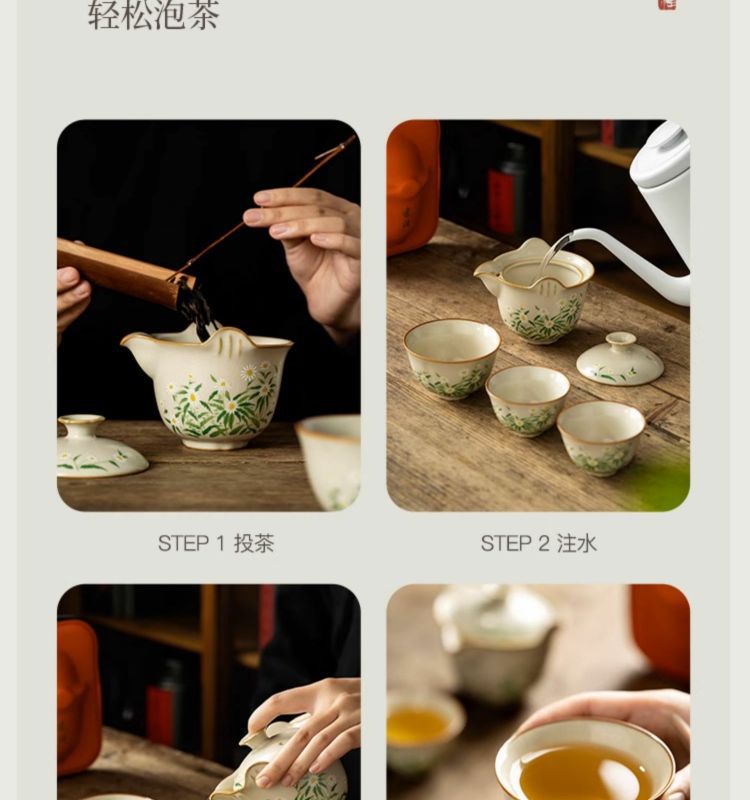 轻松泡茶

STEP 1 投茶

STEP 2 注水