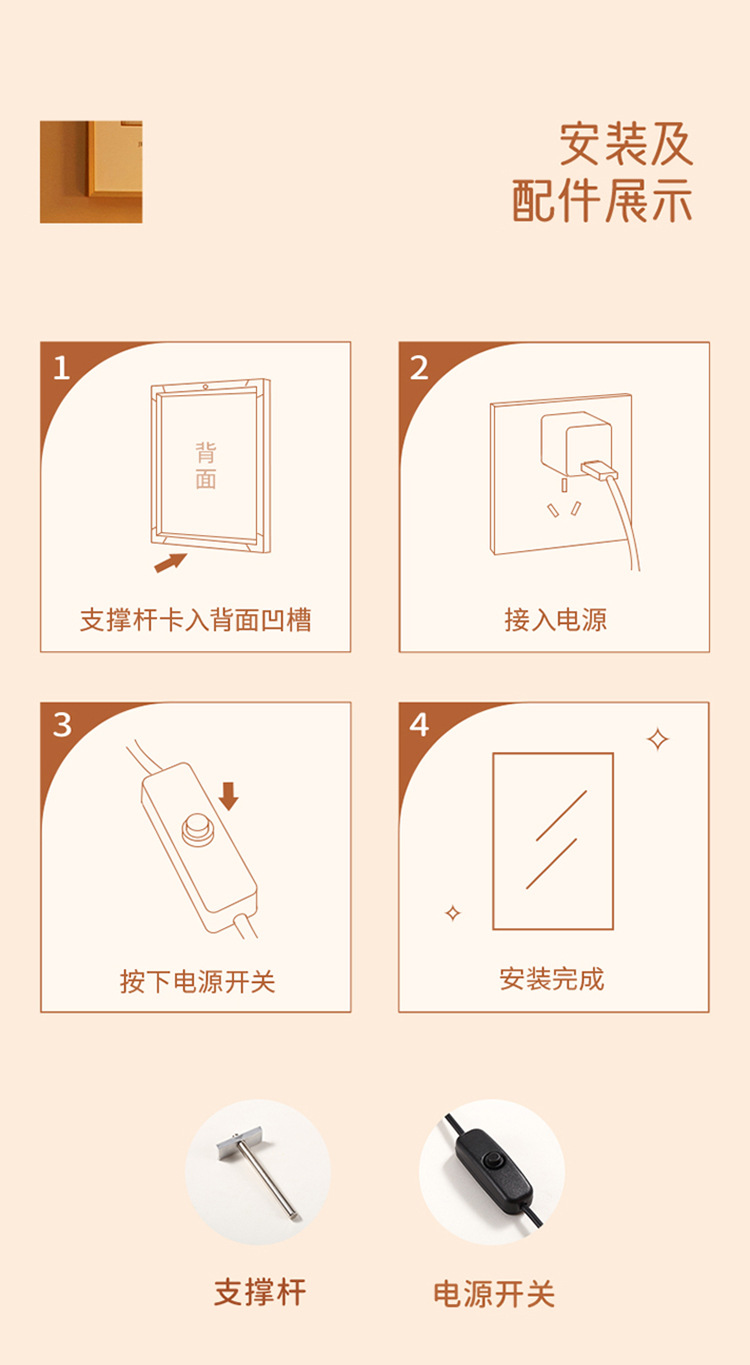 安装及
配件展示

1
背面
支撑杆卡入背面凹槽

2
接入电源

3
按下电源开关

4
安装完成

支撑杆

电源开关