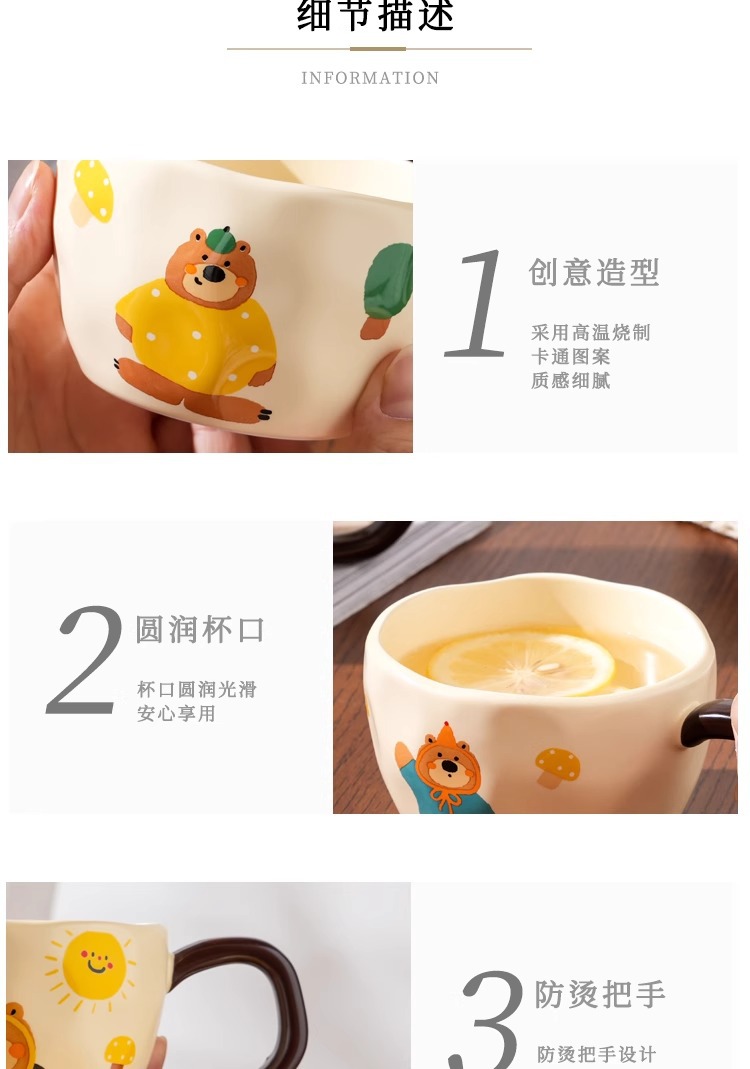 细节描述

INFORMATION

1 创意造型

采用高温烧制
卡通图案
质感细腻

2 圆润杯口

杯口圆润光滑
安心享用

3 防烫把手

防烫把手设计