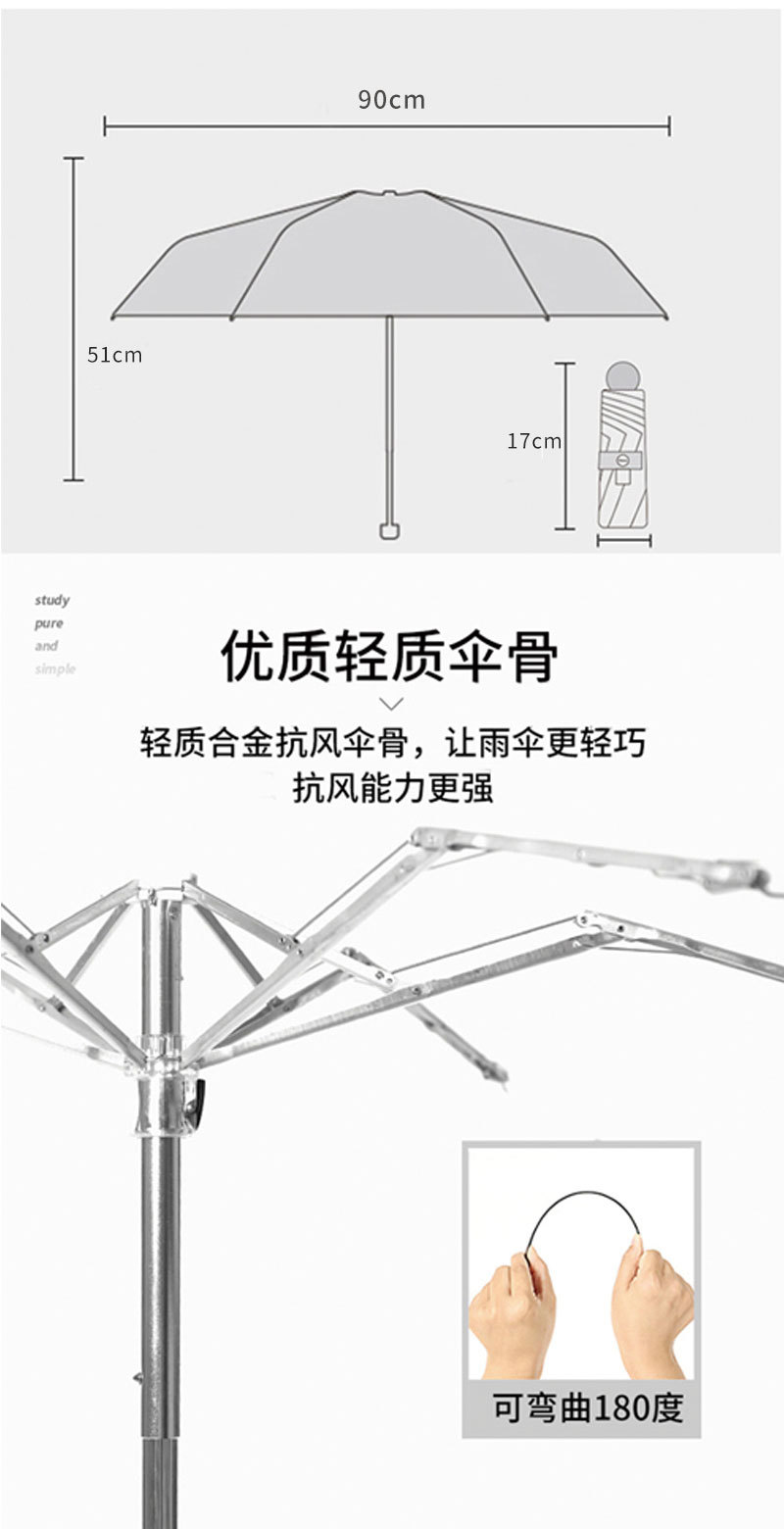 90cm

51cm

17cm

study
pure
and
simple

优质轻质伞骨

轻质合金抗风伞骨，让雨伞更轻巧
抗风能力更强

可弯曲180度