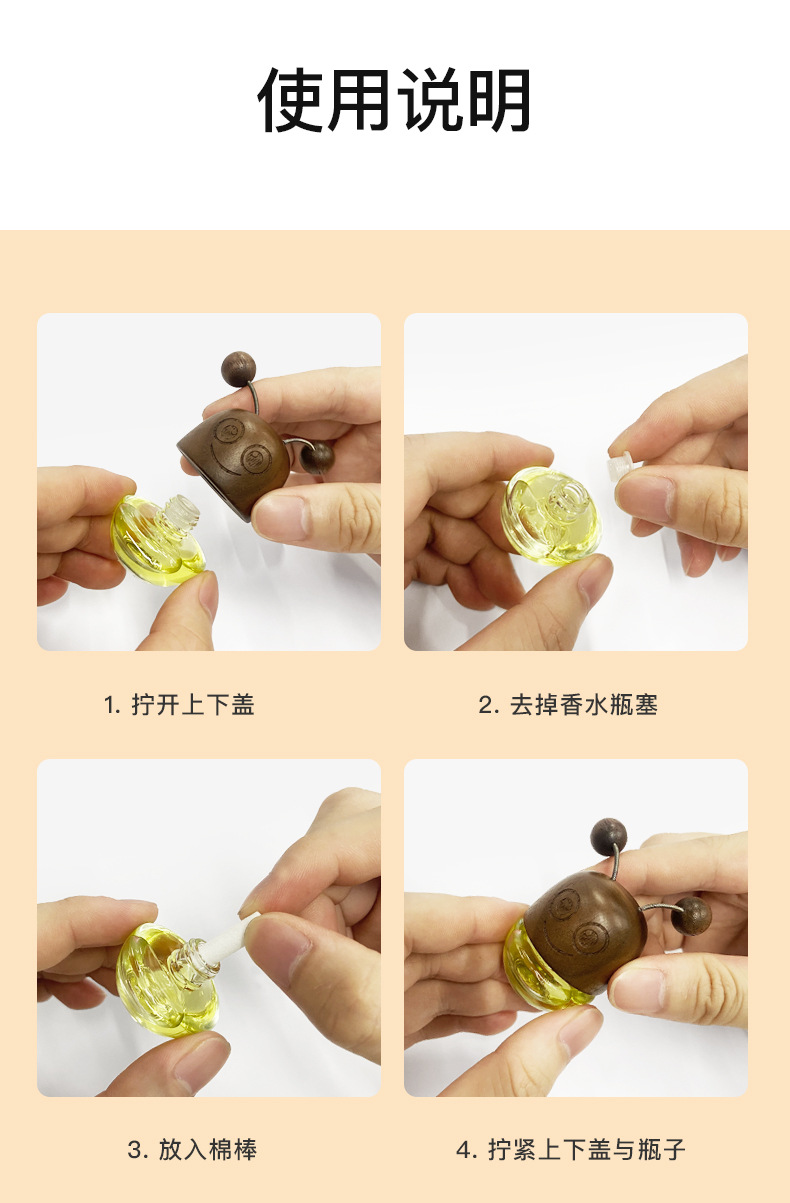 使用说明

1. 拧开上下盖

2. 去掉香水瓶塞

3. 放入棉棒

4. 拧紧上下盖与瓶子