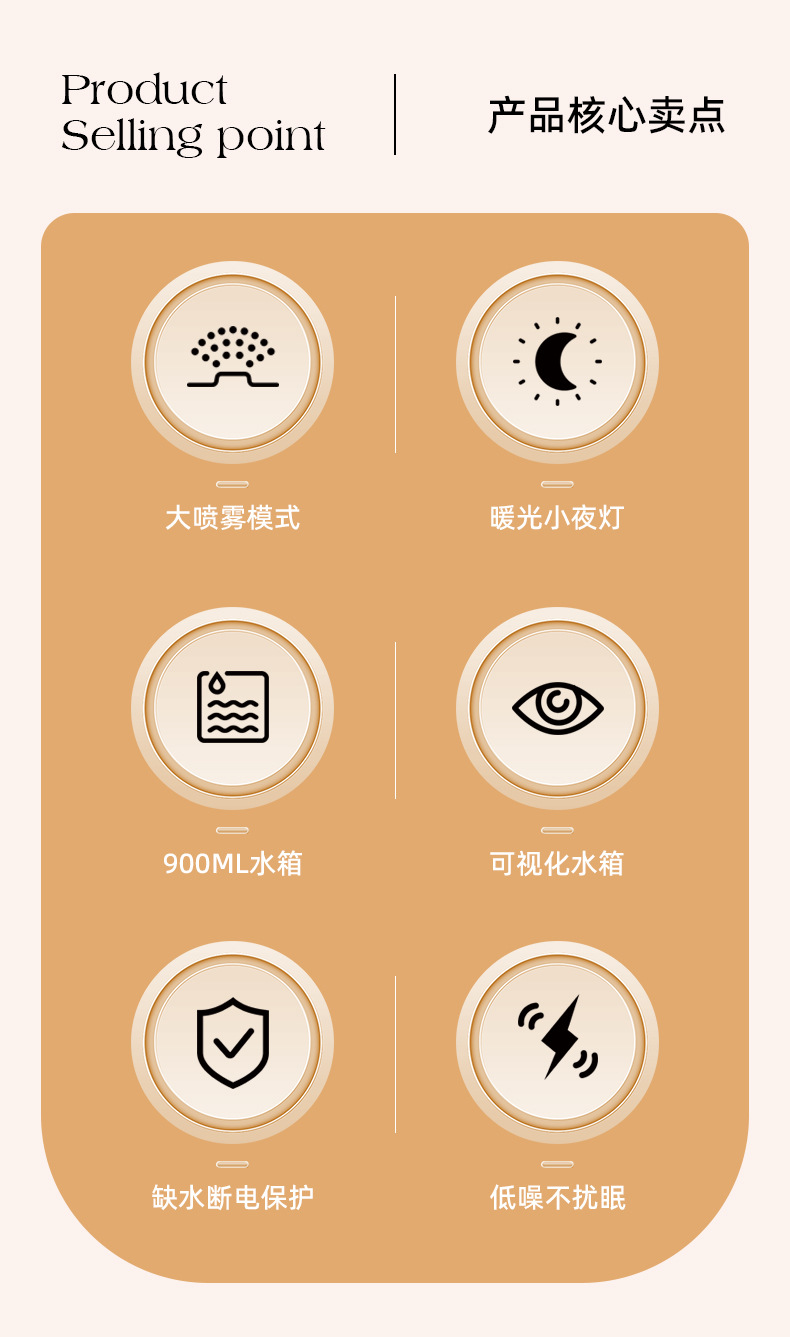 Product
Selling point

产品核心卖点

大喷雾模式

暖光小夜灯

900ML水箱

可视化水箱

缺水断电保护

低噪不扰眠