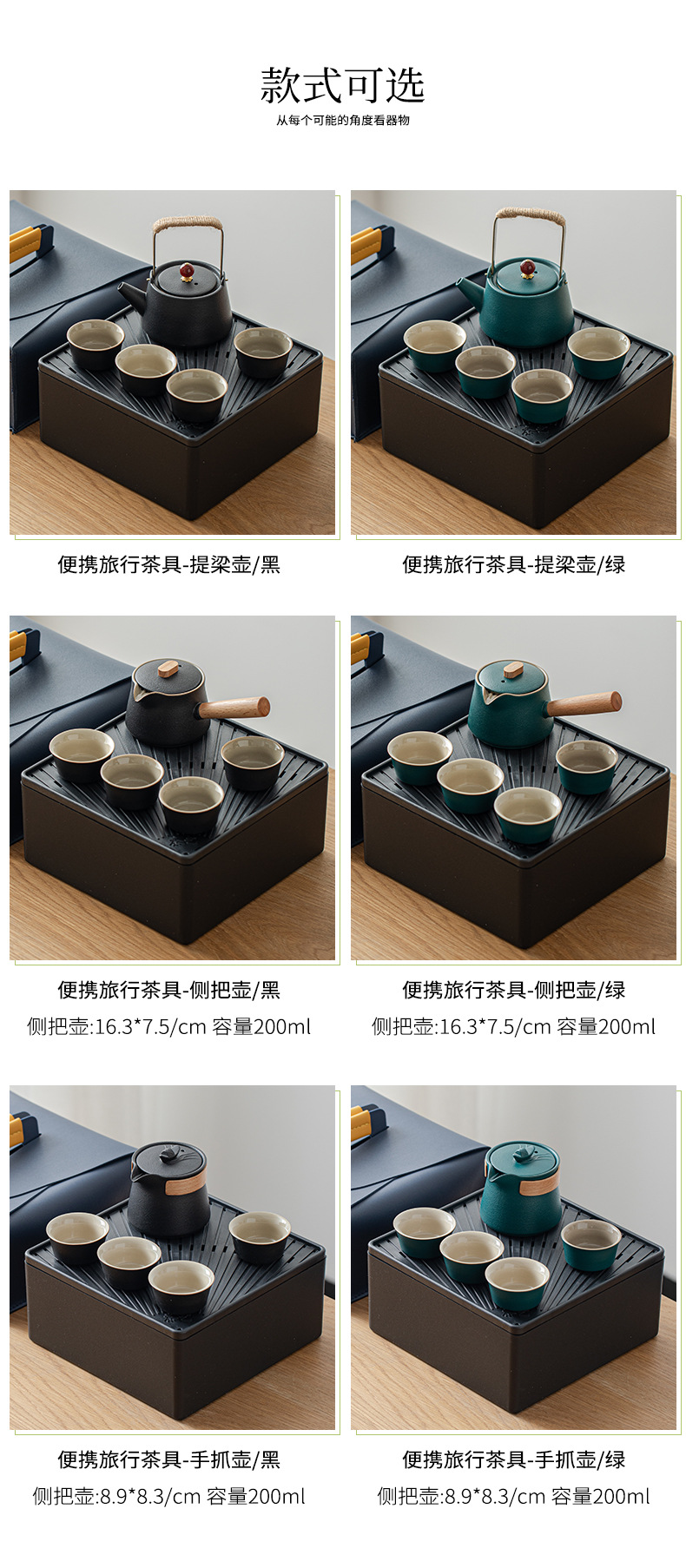 款式可选

从每个可能的角度看器物

便携旅行茶具-提梁壶/黑

便携旅行茶具-提梁壶/绿

便携旅行茶具-侧把壶/黑

侧把壶:16.3*7.5/cm 容量200ml

便携旅行茶具-侧把壶/绿

侧把壶:16.3*7.5/cm 容量200ml

便携旅行茶具-手抓壶/黑

侧把壶:8.9*8.3/cm 容量200ml

便携旅行茶具-手抓壶/绿

侧把壶:8.9*8.3/cm 容量200ml