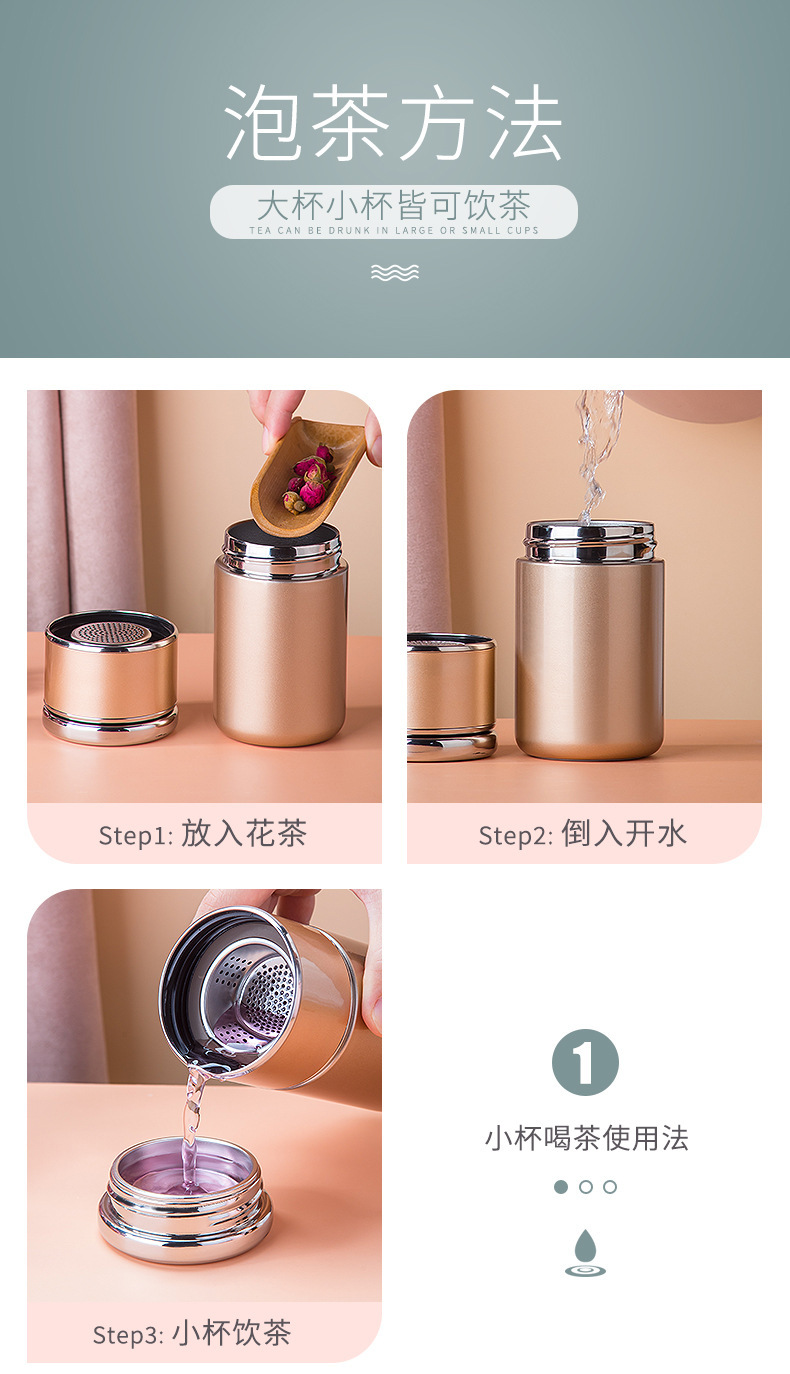 泡茶方法

大杯小杯皆可饮茶

TEA CAN BE DRUNK IN LARGE OR SMALL CUPS

Step1: 放入花茶

Step2: 倒入开水

Step3: 小杯饮茶

1

小杯喝茶使用法