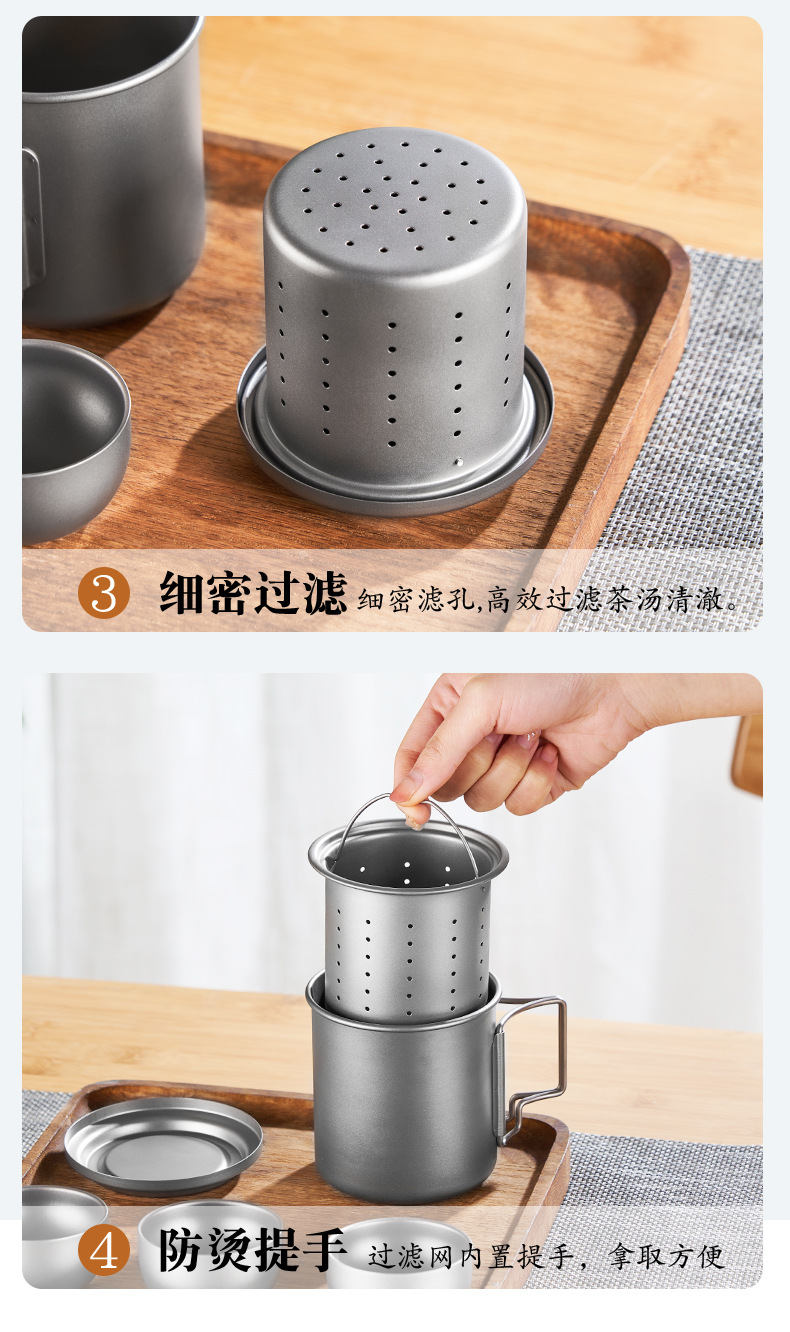 3 细密过滤 细密滤孔,高效过滤茶汤清澈。

4 防烫提手 过滤网内置提手，拿取方便